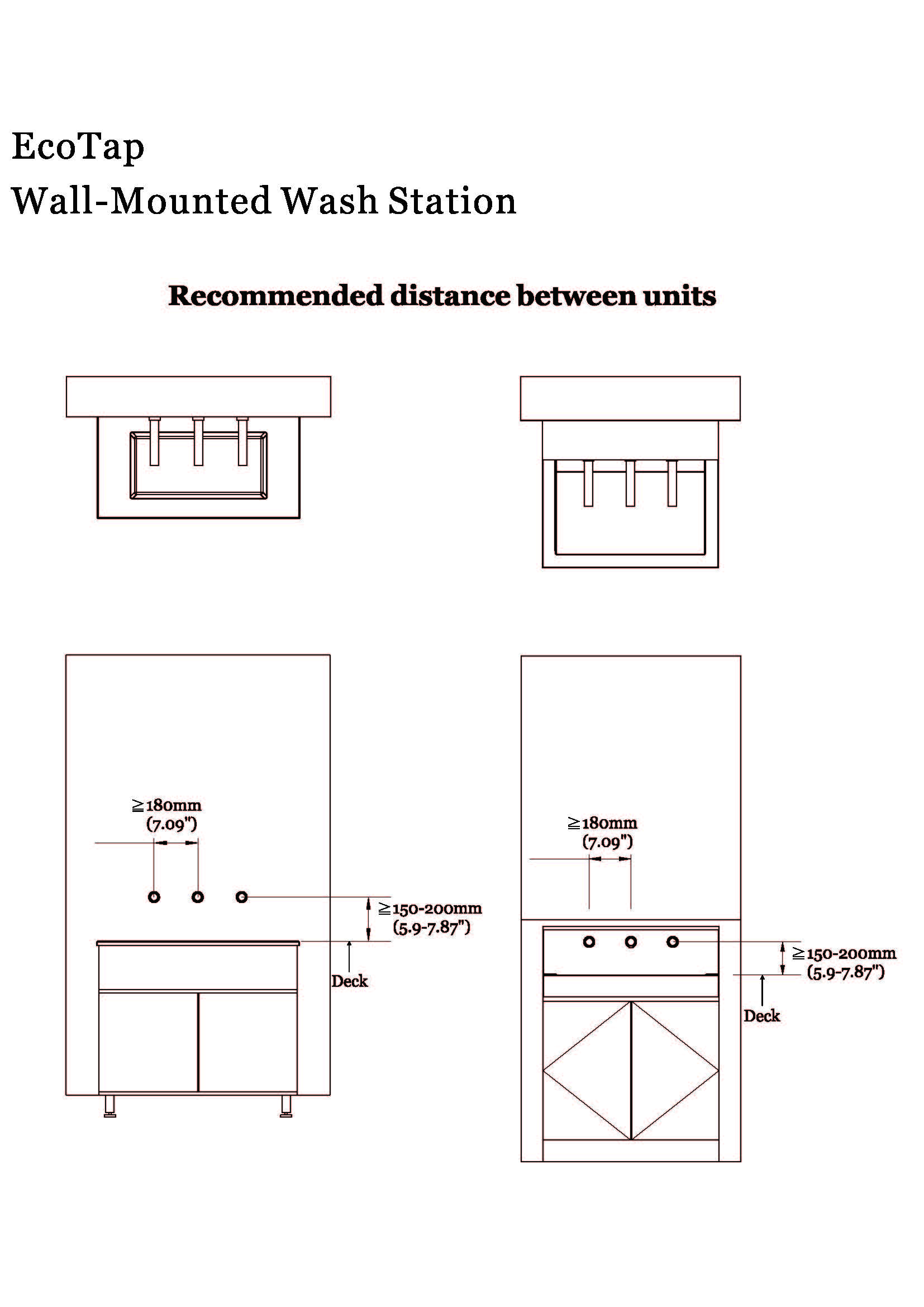 EcoTap
Wall-Mounted Wash Station

Recommended distance between units

≧180mm
(7.09")

≧150-200mm
(5.9-7.87")

Deck

≧180mm
(7.09")

≧150-200mm
(5.9-7.87")

Deck